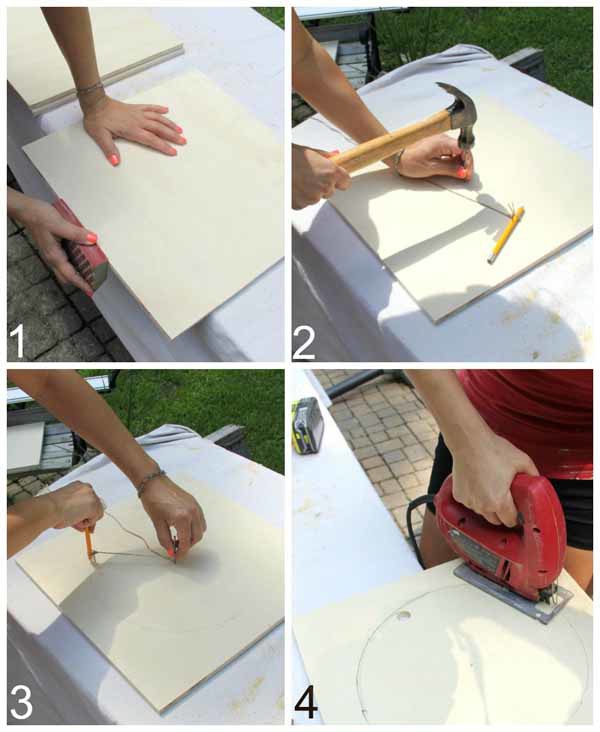 1
2
3
4