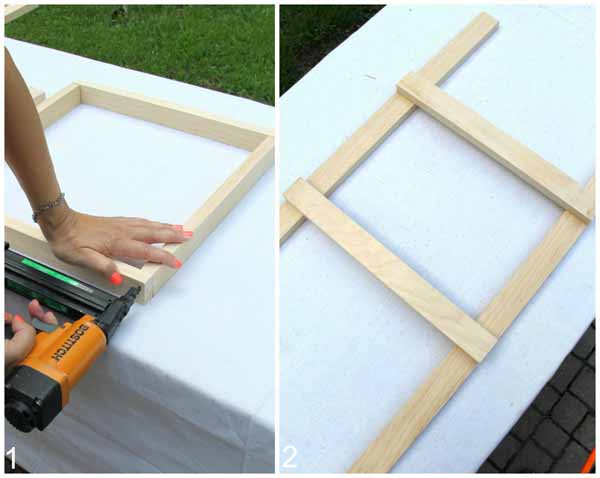 BOSTITCH
1
2